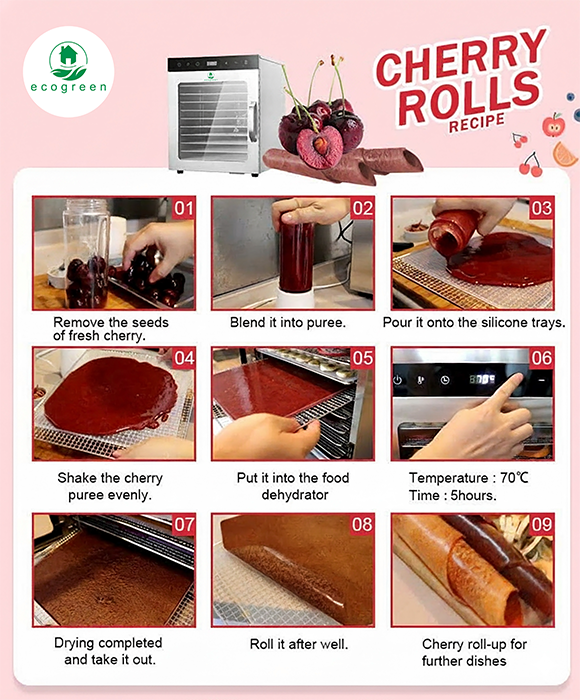 ecogreen

CHERRY ROLLS RECIPE

01

Remove the seeds of fresh cherry.

02

Blend it into puree.

03

Pour it onto the silicone trays.

04

Shake the cherry puree evenly.

05

Put it into the food dehydrator

06

Temperature : 70℃
Time : 5hours.

07

Drying completed and take it out.

08

Roll it after well.

09

Cherry roll-up for further dishes